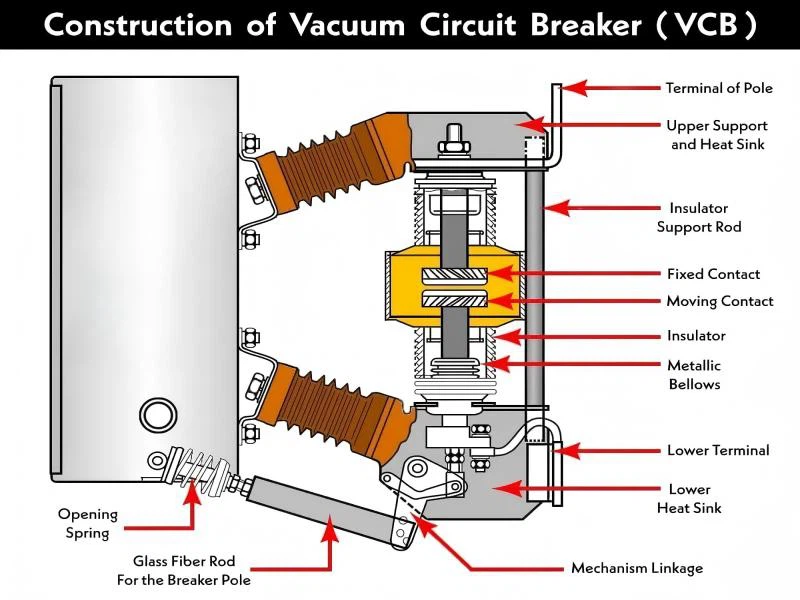 Construction of Vacuum Circuit Breaker ( VCB )

Terminal of Pole

Upper Support and Heat Sink

Insulator Support Rod

Fixed Contact

Moving Contact

Insulator

Metallic Bellows

Lower Terminal

Lower Heat Sink

Opening Spring

Glass Fiber Rod For the Breaker Pole

Mechanism Linkage